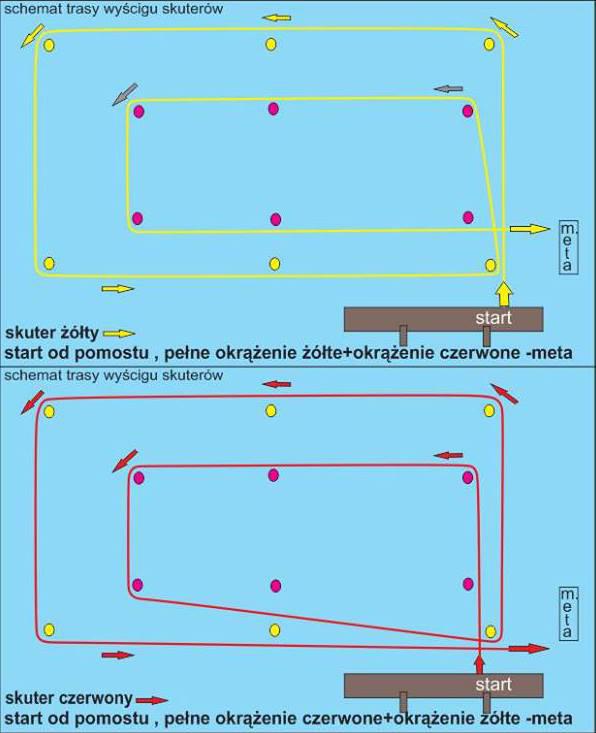 schemat trasy wyścigu skuterów

meta

start

skuter żółty

start od pomostu , pełne okrążenie żółte+okrążenie czerwone -meta

schemat trasy wyścigu skuterów

meta

start

skuter czerwony

start od pomostu , pełne okrążenie czerwone+okrążenie żółte -meta